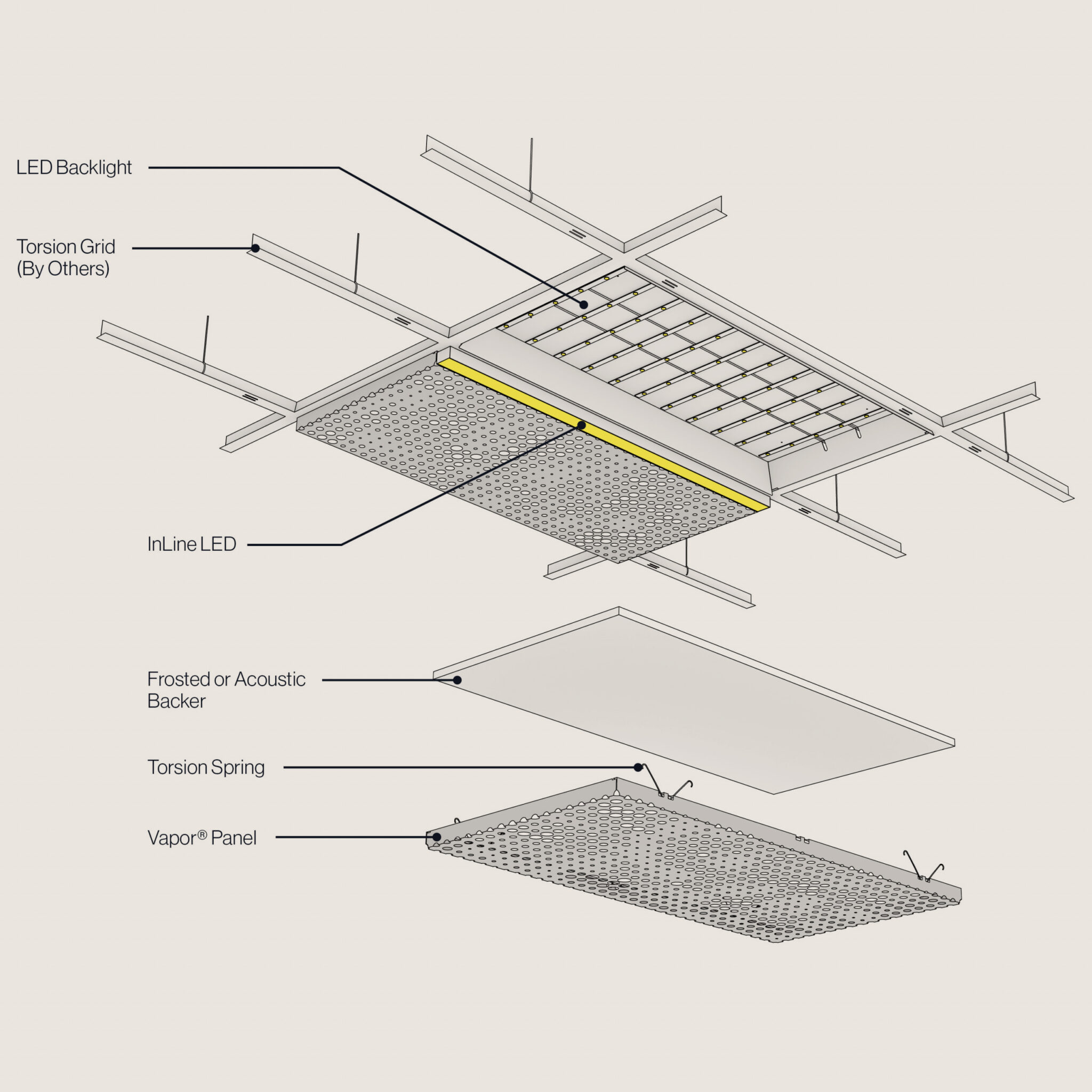 LED Backlight

Torsion Grid
(By Others)

InLine LED

Frosted or Acoustic
Backer

Torsion Spring

Vapor® Panel