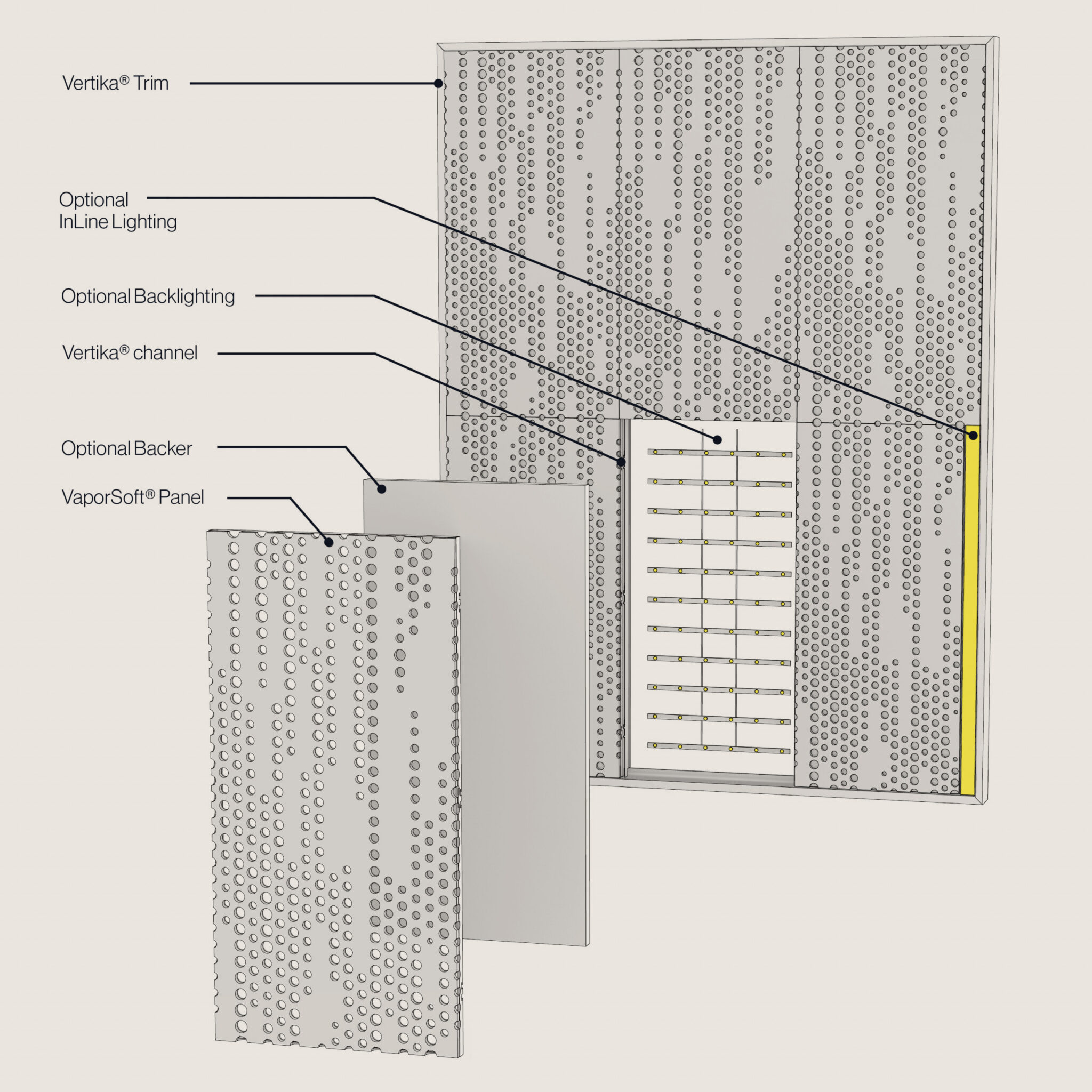 Vertika® Trim

Optional
InLine Lighting

Optional Backlighting

Vertika® channel

Optional Backer

VaporSoft® Panel