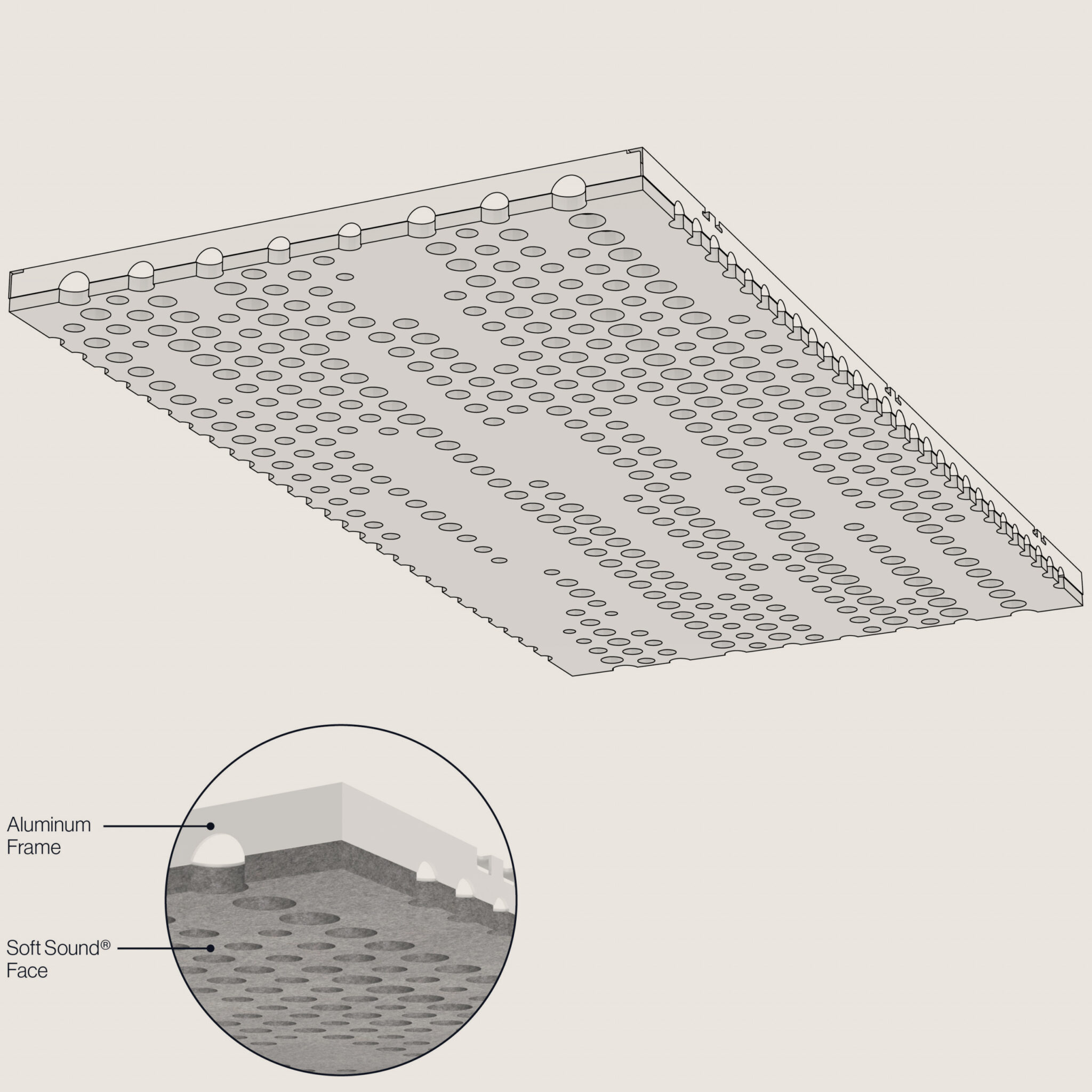 Aluminum
Frame

Soft Sound®
Face