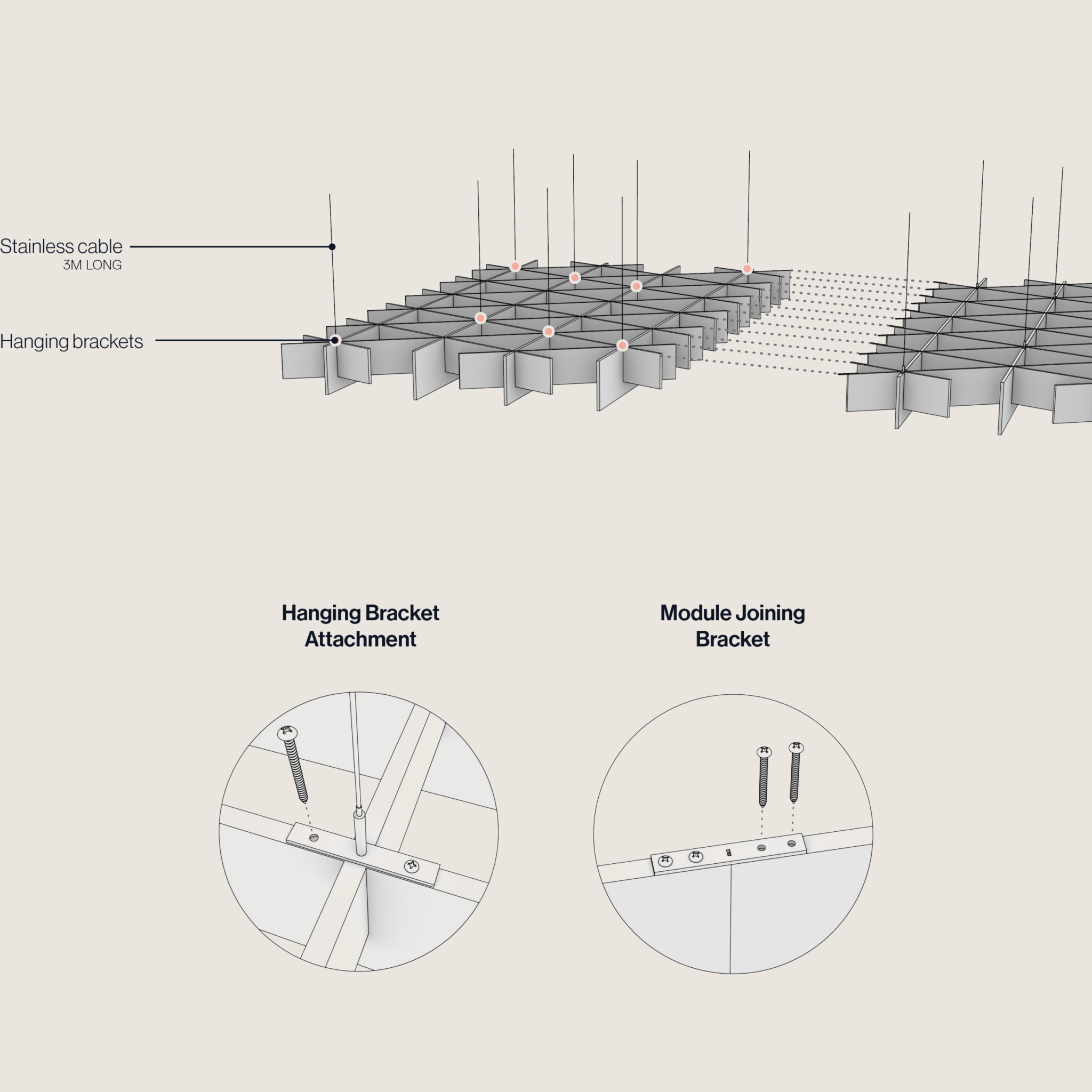 Stainless cable
3M LONG

Hanging brackets

Hanging Bracket Attachment

Module Joining Bracket