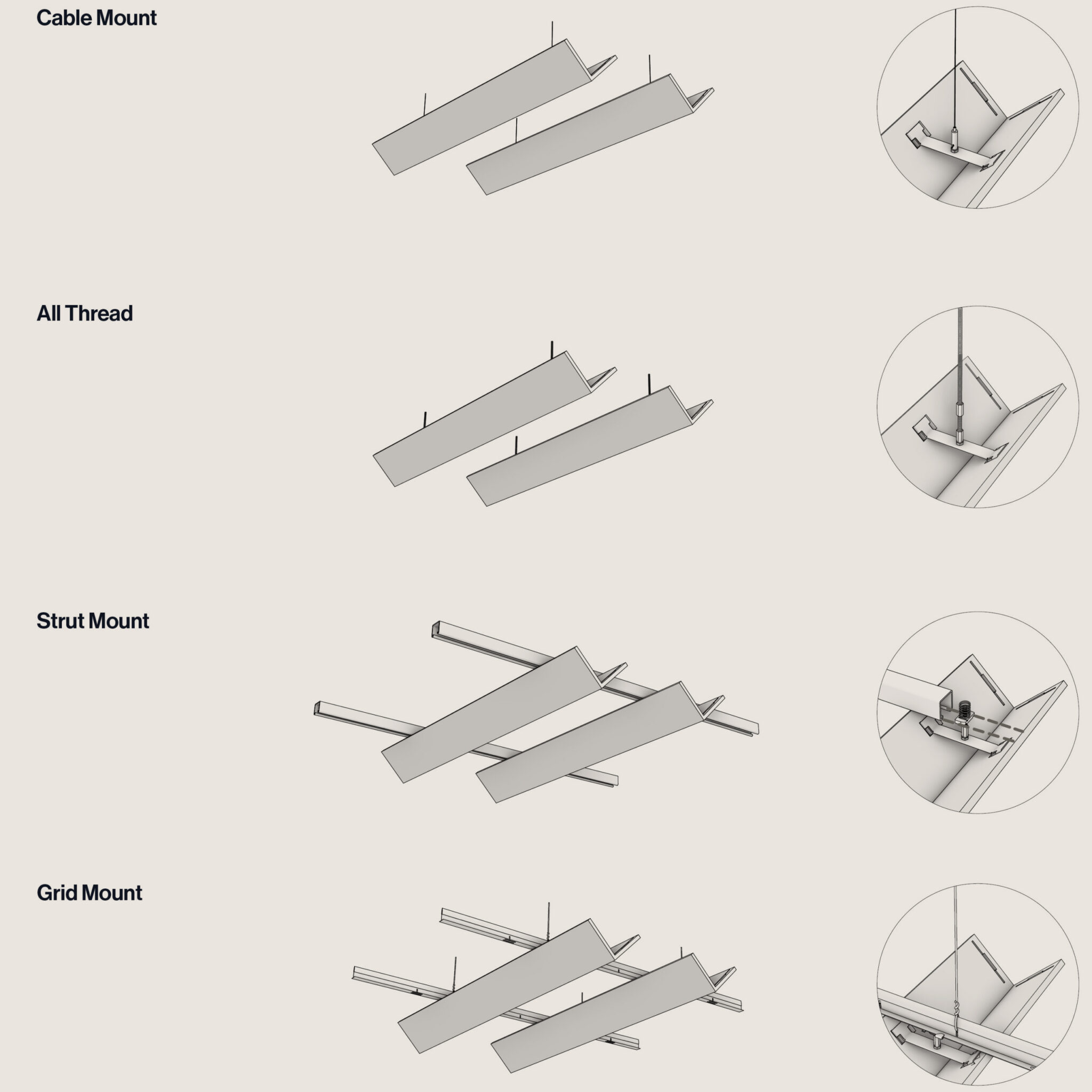 Cable Mount

All Thread

Strut Mount

Grid Mount