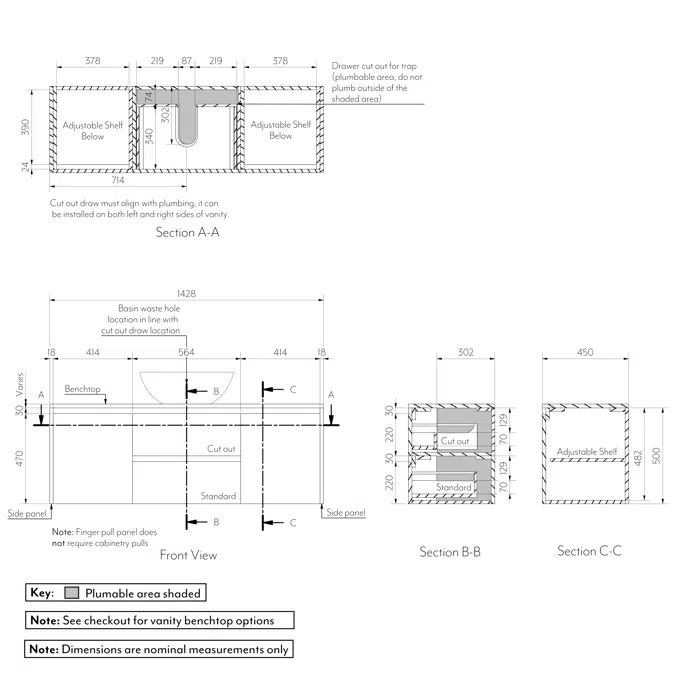 378 219 87 219 378

Drawer cut out for trap (plumbable area, do not plumb outside of the shaded area)

390 24 74 302 340

Adjustable Shelf Below

Adjustable Shelf Below

714

Cut out draw must align with plumbing, it can be installed on both left and right sides of vanity.

Section A-A

1428

Basin waste hole location in line with cut out draw location

18 414 564 414 18

Varies 30 470

A Benchtop B C A

Cut out

Standard

Side panel

Side panel

B C

Note: Finger pull panel does not require cabinetry pulls

Front View

302

30 220 30 220 129 70 129 70

Cut out

Standard

Section B-B

450

Adjustable Shelf

482 500

Section C-C

Key: Plumable area shaded

Note: See checkout for vanity benchtop options

Note: Dimensions are nominal measurements only