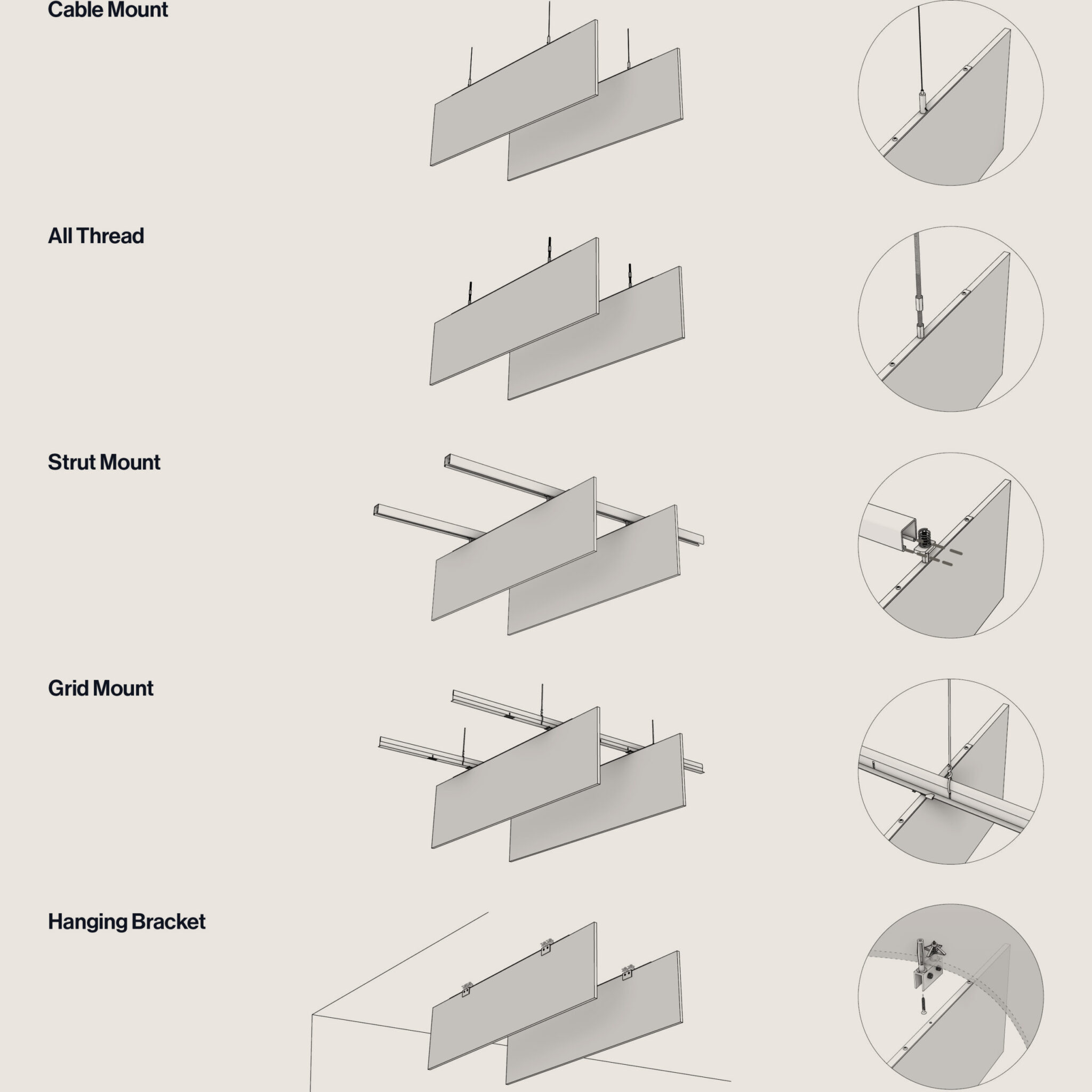 Cable Mount

All Thread

Strut Mount

Grid Mount

Hanging Bracket