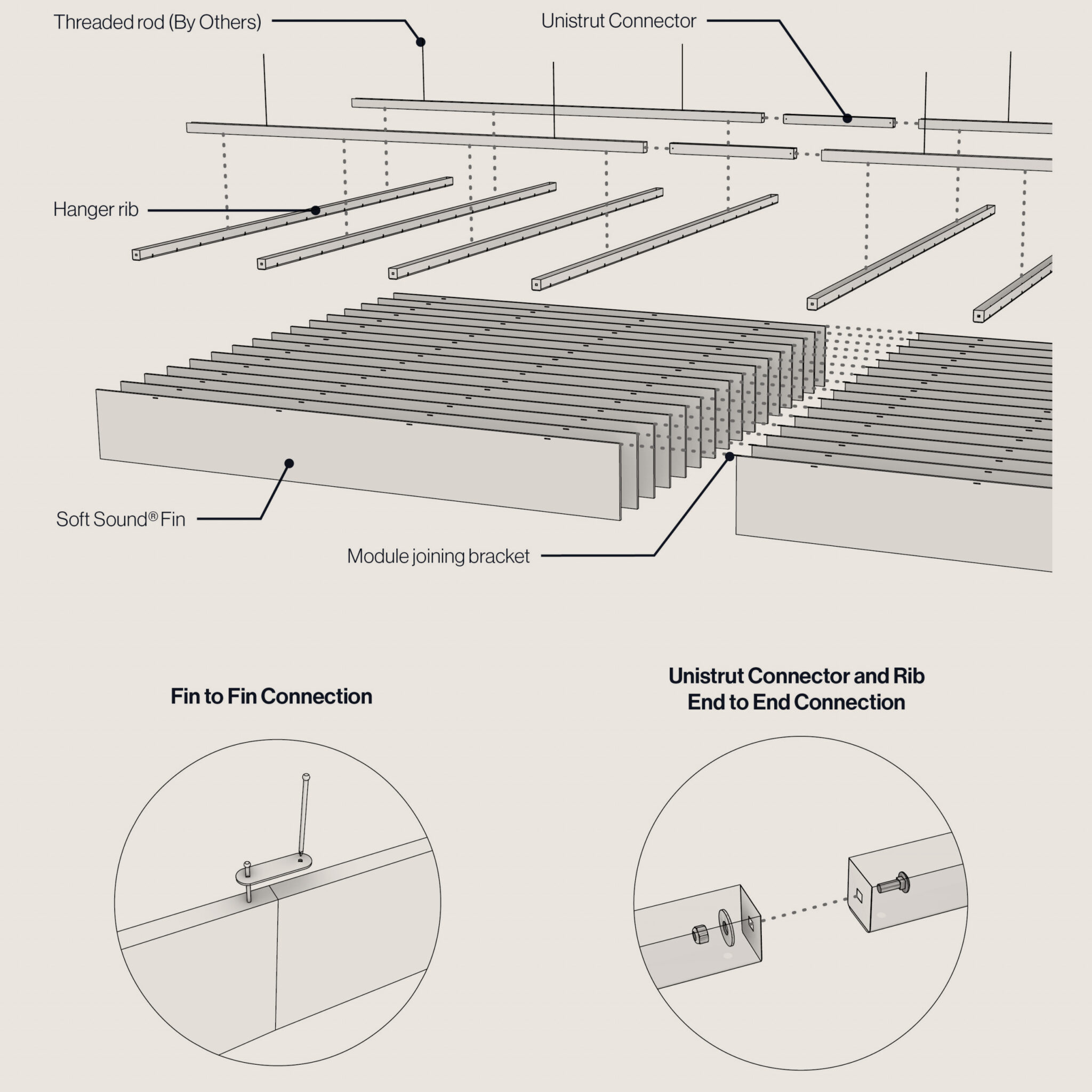 Threaded rod (By Others)

Unistrut Connector

Hanger rib

Soft Sound® Fin

Module joining bracket

Fin to Fin Connection

Unistrut Connector and Rib End to End Connection