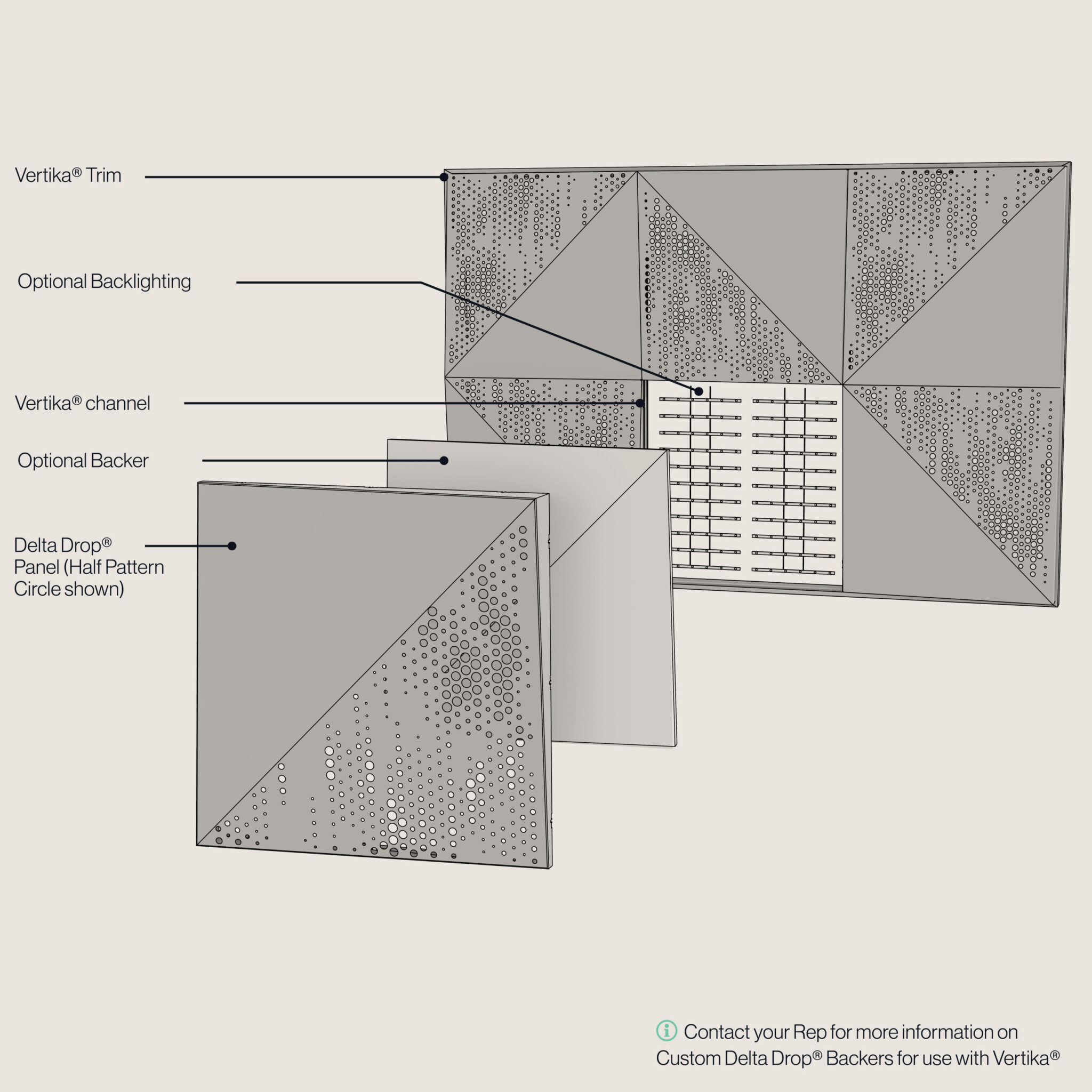 Vertika® Trim

Optional Backlighting

Vertika® channel

Optional Backer

Delta Drop® Panel (Half Pattern Circle shown)

Contact your Rep for more information on Custom Delta Drop® Backers for use with Vertika®