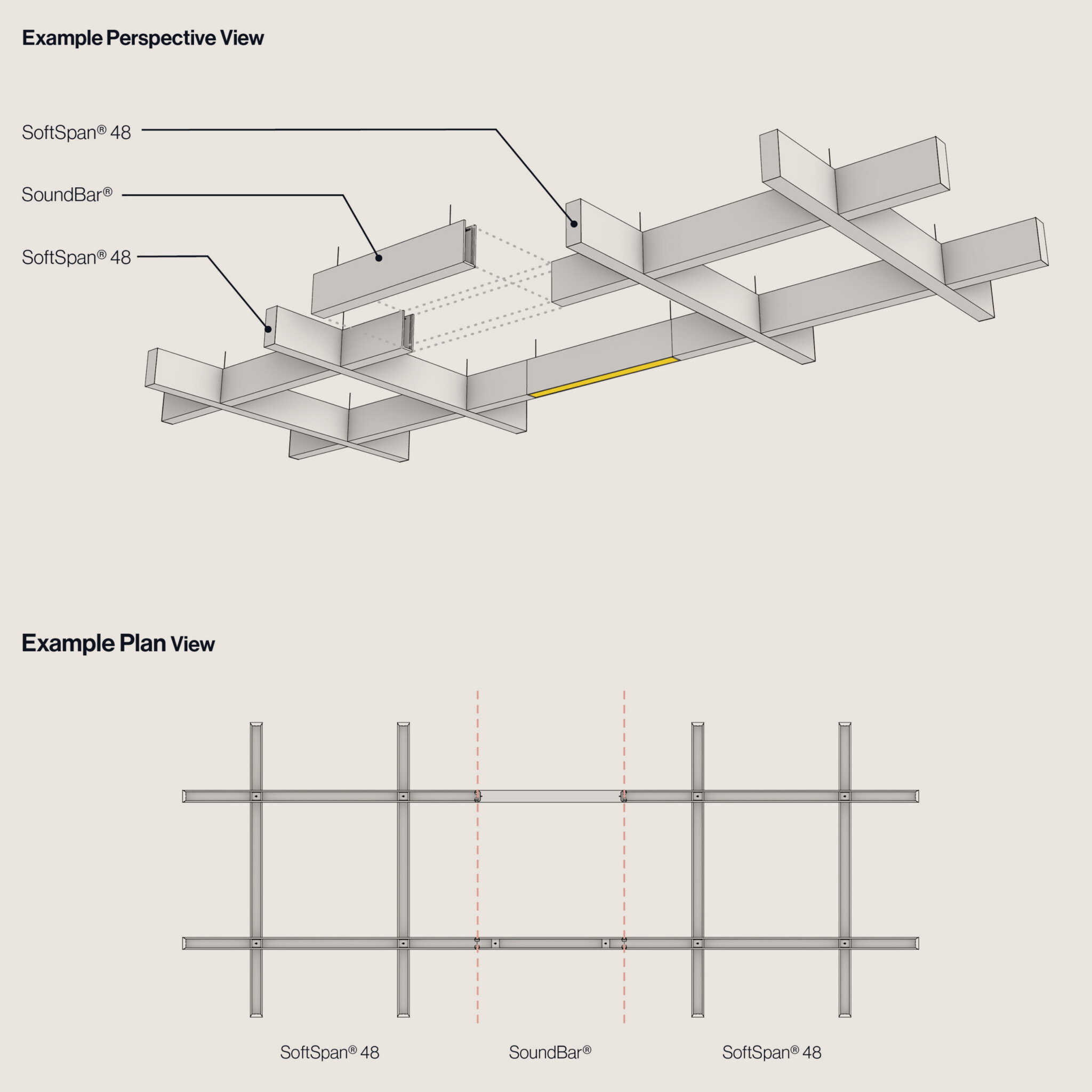 Example Perspective View

SoftSpan® 48

SoundBar®

SoftSpan® 48

Example Plan View

SoftSpan® 48

SoundBar®

SoftSpan® 48