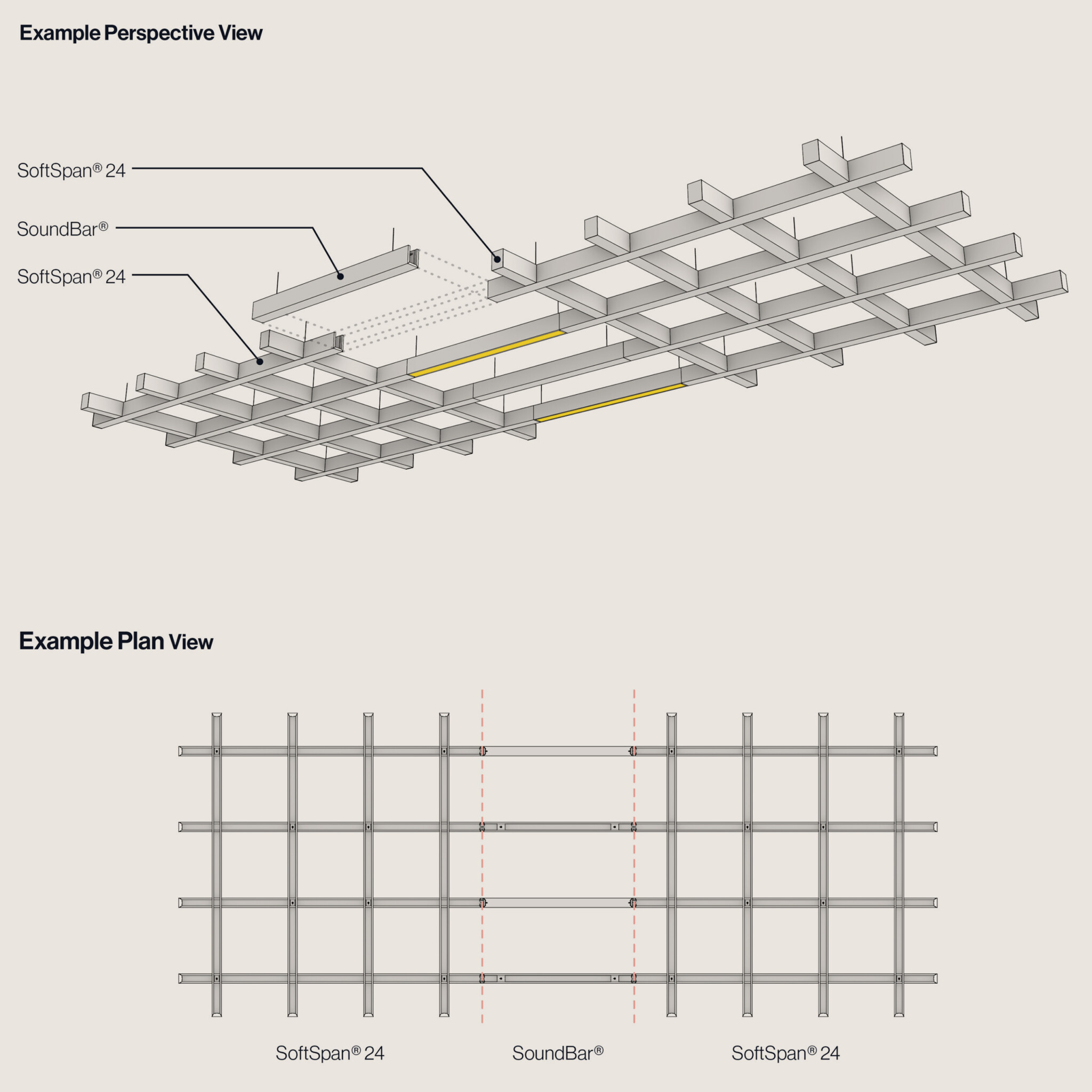 Example Perspective View

SoftSpan® 24

SoundBar®

SoftSpan® 24

Example Plan View

SoftSpan® 24

SoundBar®

SoftSpan® 24