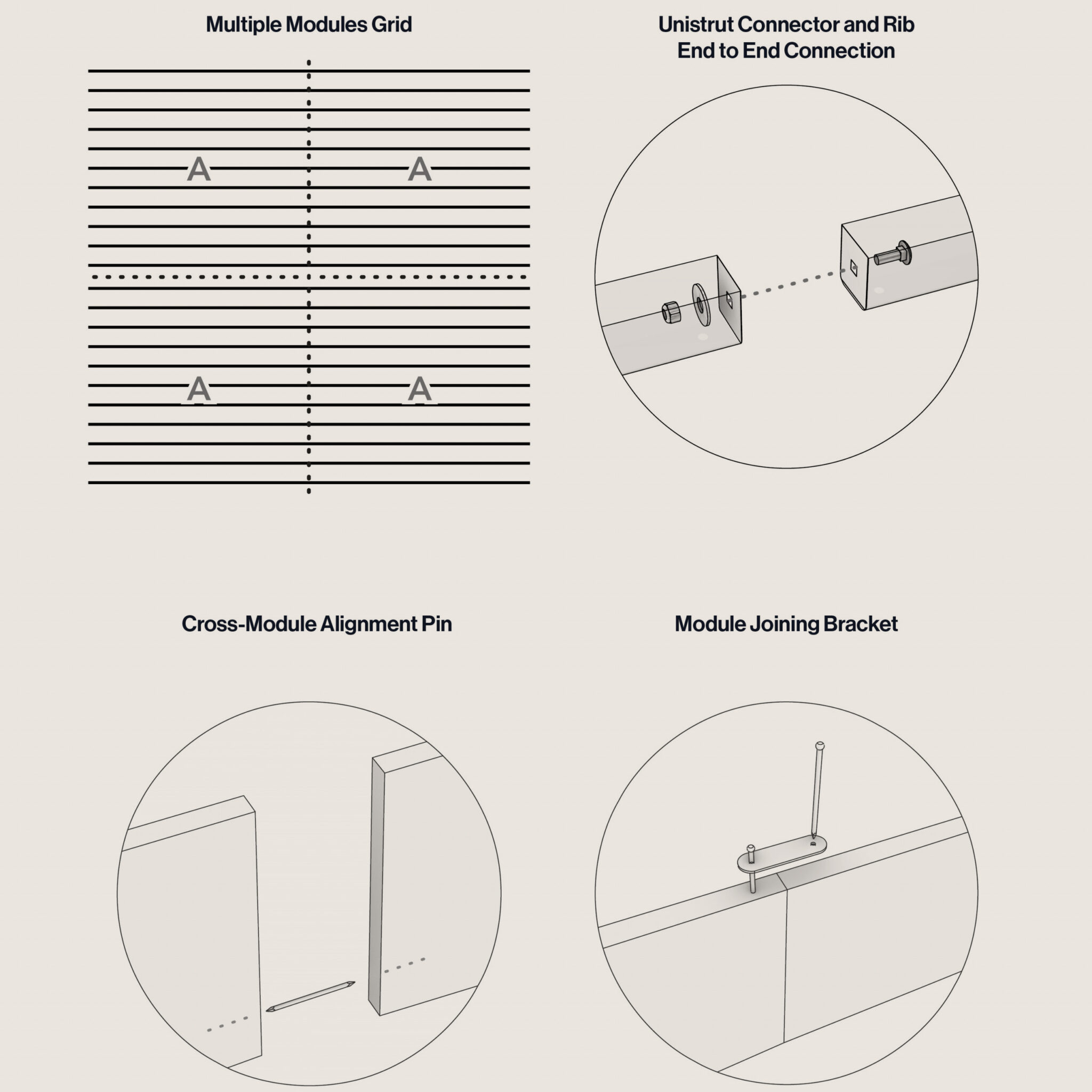 Multiple Modules Grid

A A

A A

Unistrut Connector and Rib End to End Connection

Cross-Module Alignment Pin

Module Joining Bracket